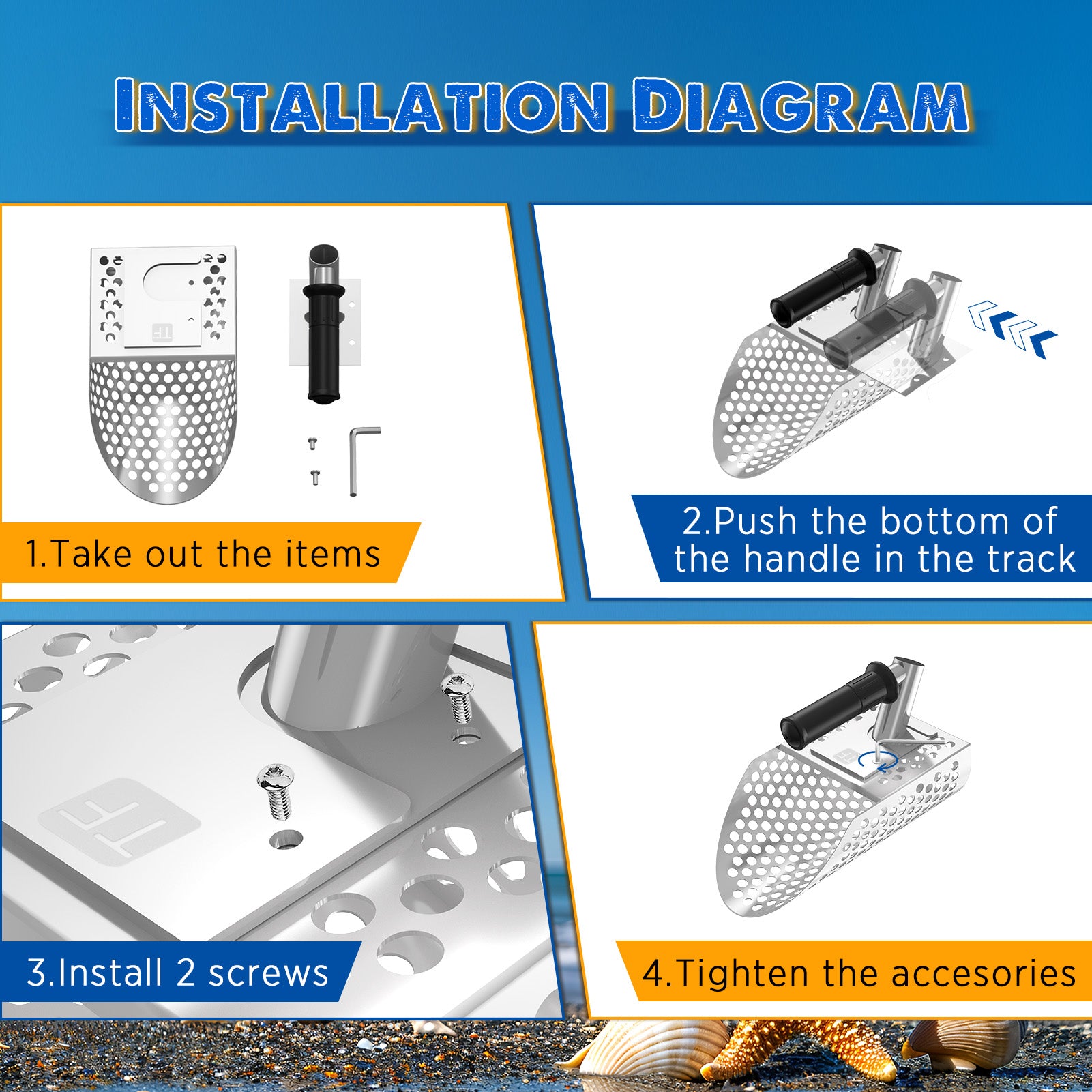 INSTALLATION DIAGRAM

TF

1.Take out the items

2.Push the bottom of the handle in the track

TF

3.Install 2 screws

4.Tighten the accesories