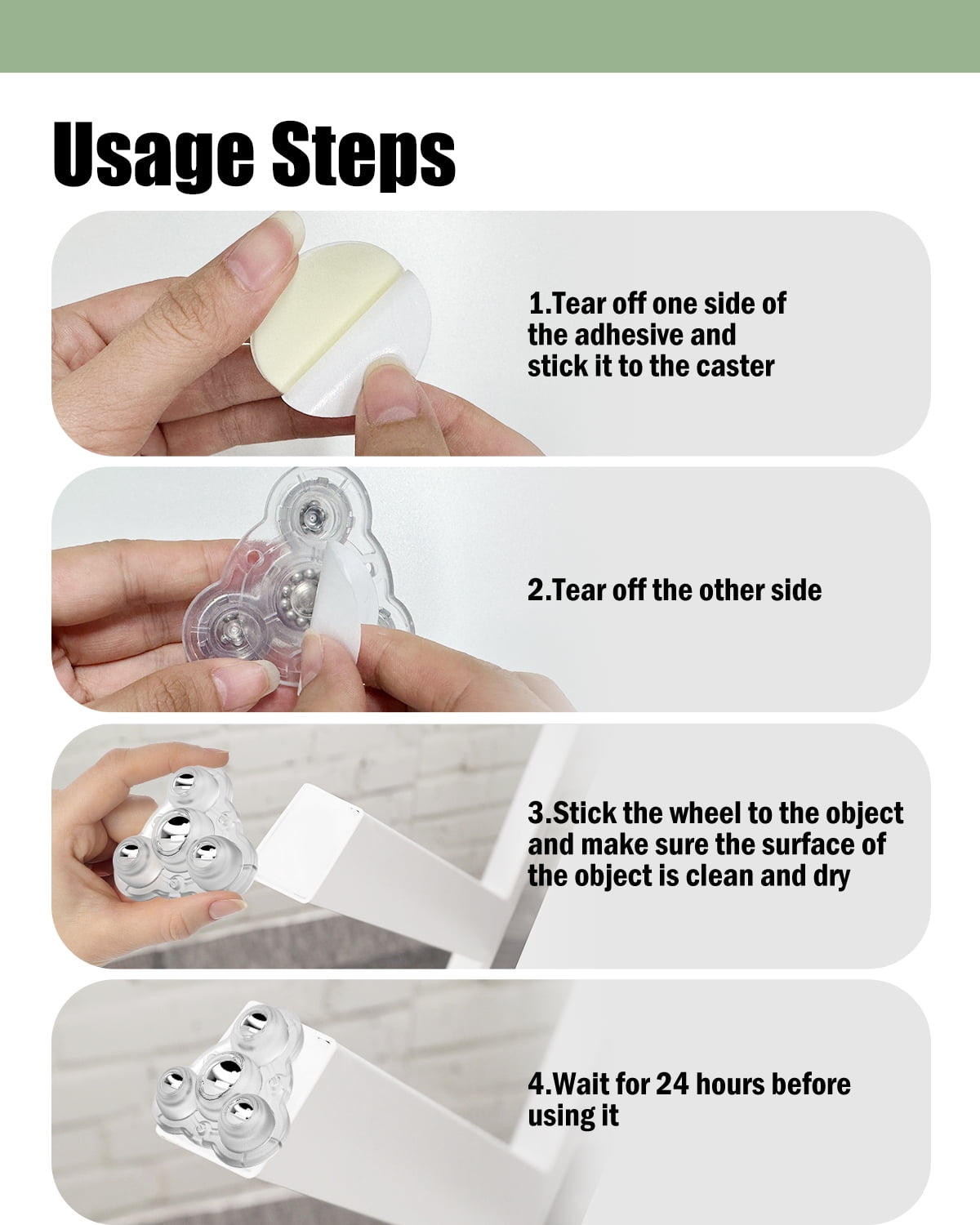 Usage Steps

1.Tear off one side of the adhesive and stick it to the caster

2.Tear off the other side

3.Stick the wheel to the object and make sure the surface of the object is clean and dry

4.Wait for 24 hours before using it