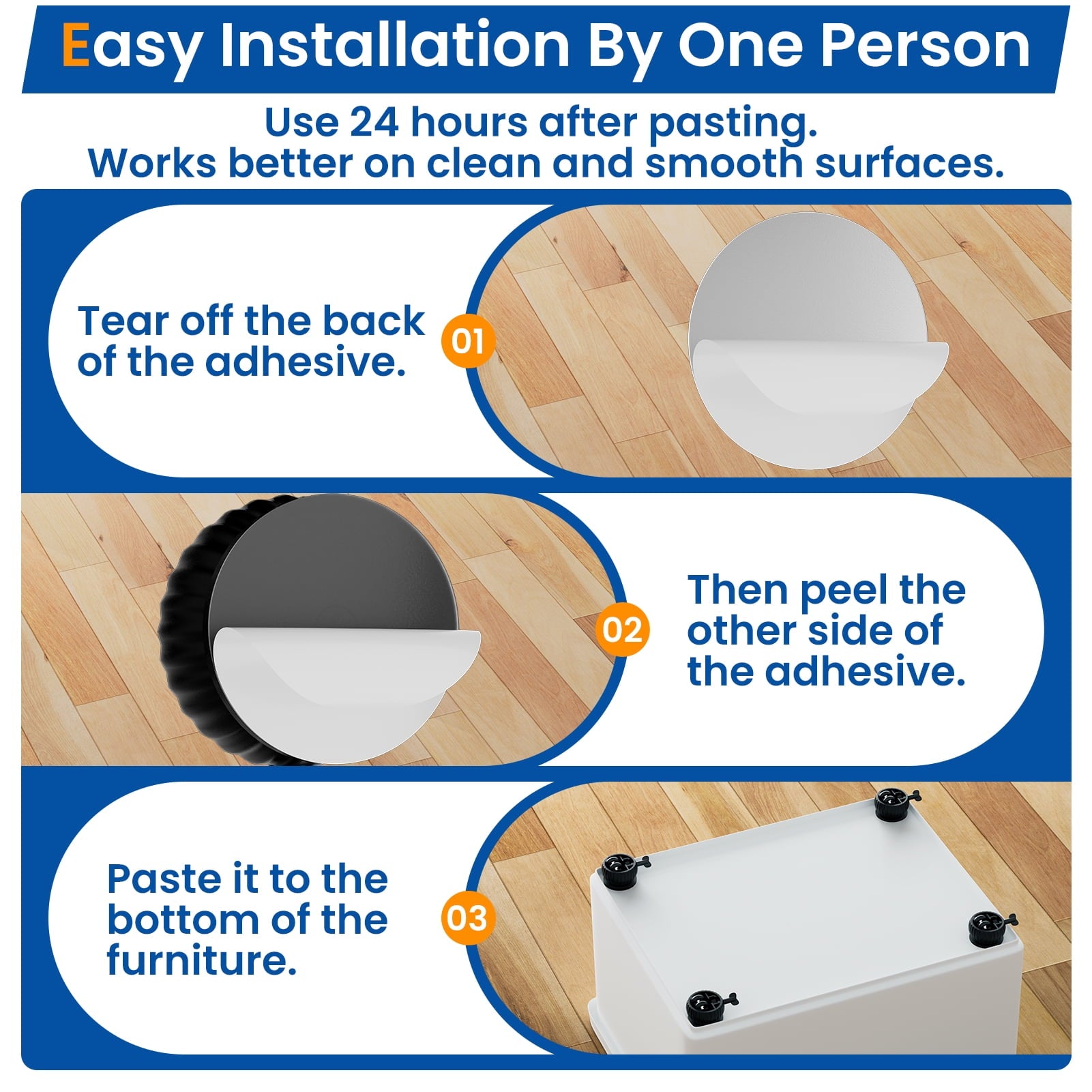 Easy Installation By One Person

Use 24 hours after pasting.
Works better on clean and smooth surfaces.

Tear off the back of the adhesive.

01

02

Then peel the other side of the adhesive.

Paste it to the bottom of the furniture.

03