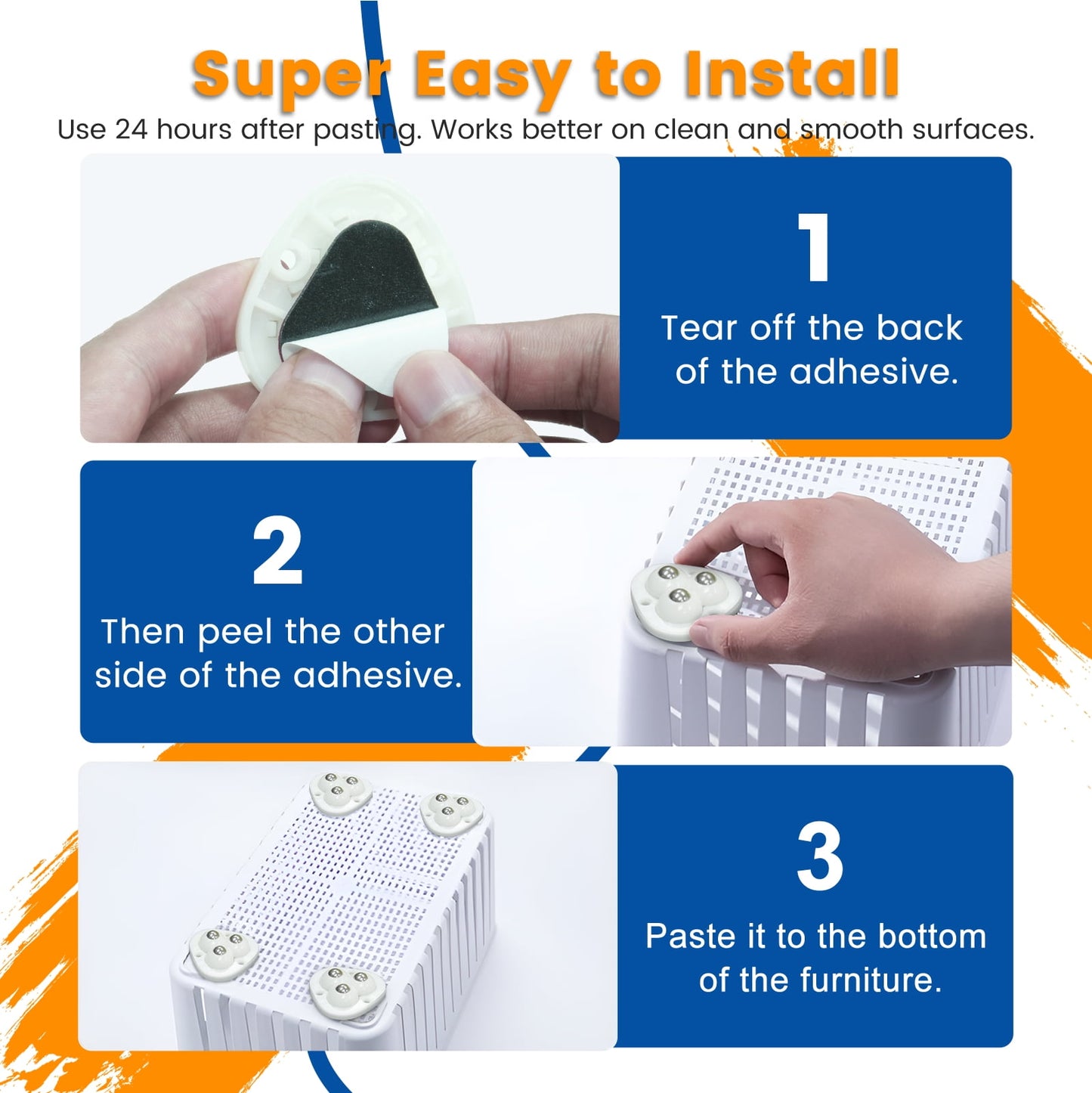 Super Easy to Install

Use 24 hours after pasting. Works better on clean and smooth surfaces.

1

Tear off the back of the adhesive.

2

Then peel the other side of the adhesive.

3

Paste it to the bottom of the furniture.