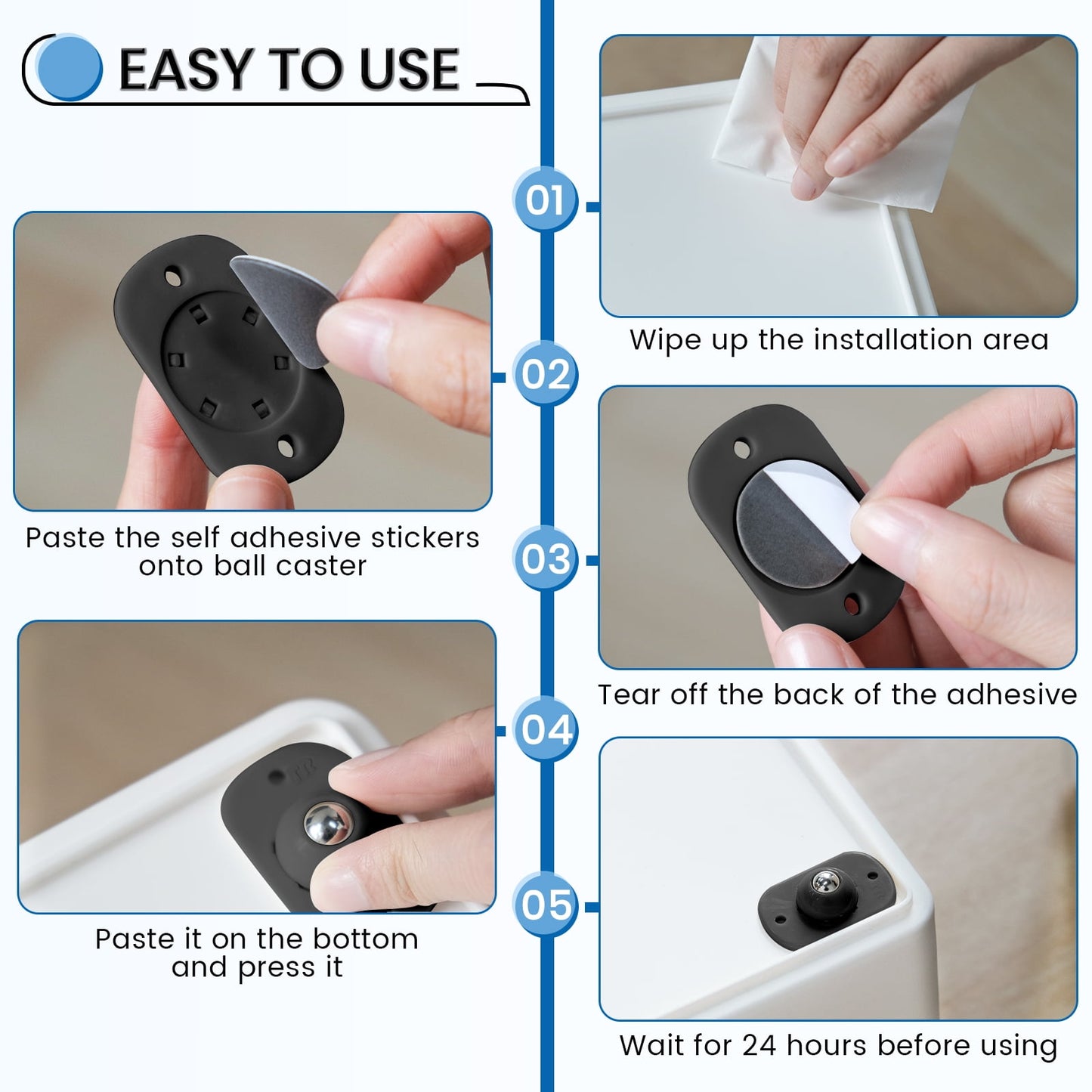 EASY TO USE

01

Wipe up the installation area

02

Paste the self adhesive stickers onto ball caster

03

Tear off the back of the adhesive

04

Paste it on the bottom and press it

05

Wait for 24 hours before using