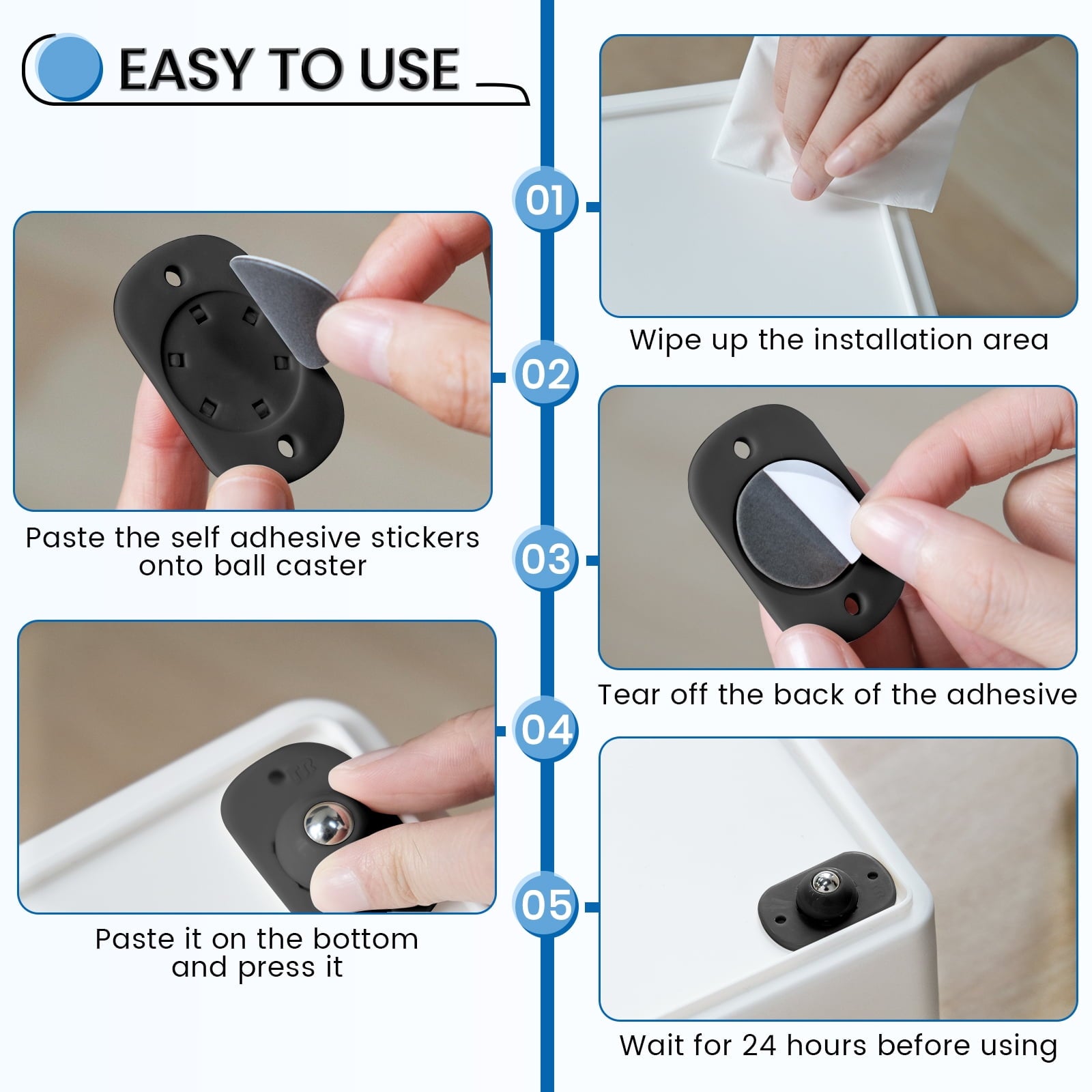 EASY TO USE

01

Wipe up the installation area

02

Paste the self adhesive stickers onto ball caster

03

Tear off the back of the adhesive

04

Paste it on the bottom and press it

05

Wait for 24 hours before using